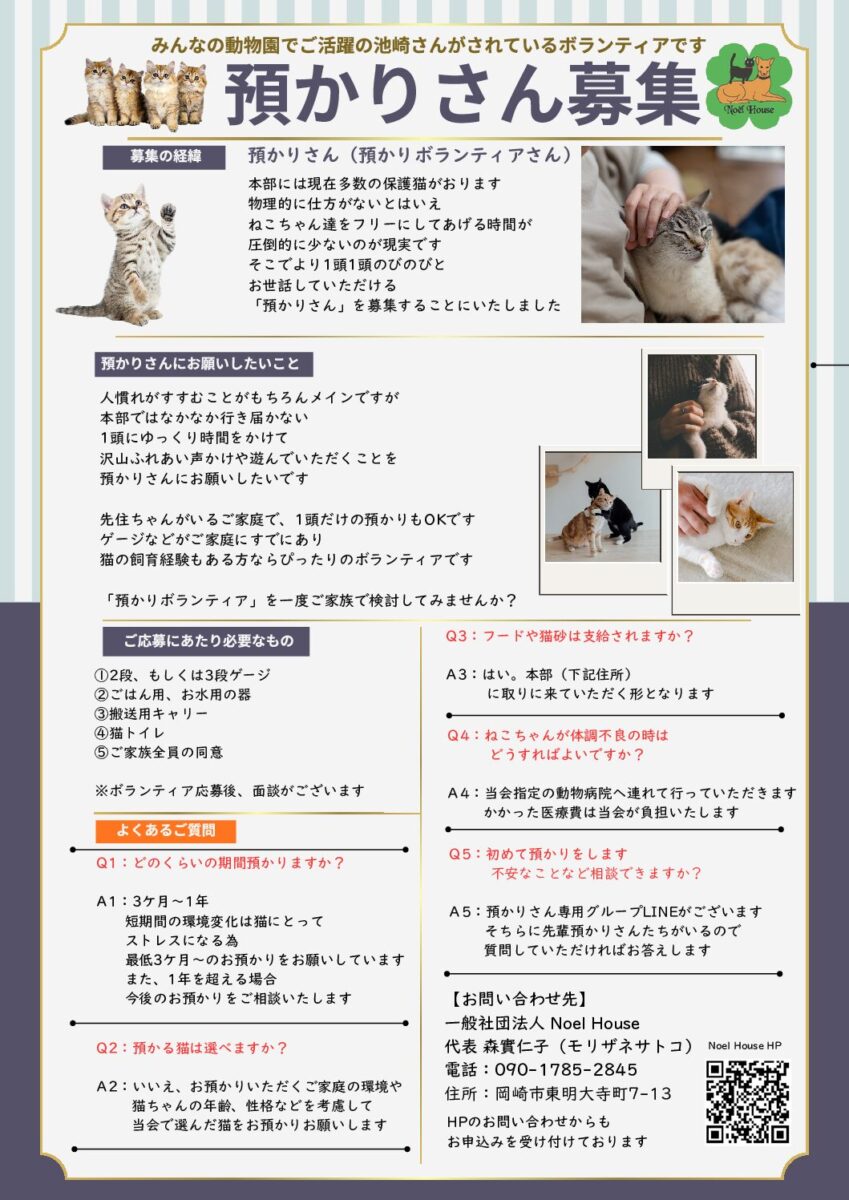 みんなの動物園でご活躍の池崎さんがされているボランティアです

預かりさん募集

Noel House

募集の経緯

預かりさん（預かりボランティアさん）

本部には現在多数の保護猫がおります
物理的に仕方がないとはいえ
ねこちゃん達をフリーにしてあげる時間が
圧倒的に少ないのが現実です
そこでより1頭1頭のびのびと
お世話していただける
「預かりさん」を募集することにいたしました

預かりさんにお願いしたいこと

人慣れがすすむことがもちろんメインですが
本部ではなかなか行き届かない
1頭にゆっくり時間をかけて
沢山ふれあい声かけや遊んでいただくことを
預かりさんにお願いしたいです

先住ちゃんがいるご家庭で、1頭だけの預かりもOKです
ゲージなどがご家庭にすでにあり
猫の飼育経験もある方ならぴったりのボランティアです

「預かりボランティア」を一度ご家族で検討してみませんか？

ご応募にあたり必要なもの

①2段、もしくは3段ゲージ
②ごはん用、お水用の器
③搬送用キャリー
④猫トイレ
⑤ご家族全員の同意

※ボランティア応募後、面談がございます

よくあるご質問

Q1：どのくらいの期間預かりますか？

A1：3ケ月～1年
短期間の環境変化は猫にとって
ストレスになる為
最低3ケ月～のお預かりをお願いしています
また、1年を超える場合
今後のお預かりをご相談いたします

Q2：預かる猫は選べますか？

A2：いいえ、お預かりいただくご家庭の環境や
猫ちゃんの年齢、性格などを考慮して
当会で選んだ猫をお預かりお願いします

Q3：フードや猫砂は支給されますか？

A3：はい。本部（下記住所）
に取りに来ていただく形となります

Q4：ねこちゃんが体調不良の時は
どうすればよいですか？

A4：当会指定の動物病院へ連れて行っていただきます
かかった医療費は当会が負担いたします

Q5：初めて預かりをします
不安なことなど相談できますか？

A5：預かりさん専用グループLINEがございます
そちらに先輩預かりさんたちがいるので
質問していただければお答えします

【お問い合わせ先】
一般社団法人 Noel House
代表 森實仁子（モリザネサトコ）
電話：090-1785-2845
住所：岡崎市東明大寺町7-13
HPのお問い合わせからも
お申込みを受け付けております

Noel House HP